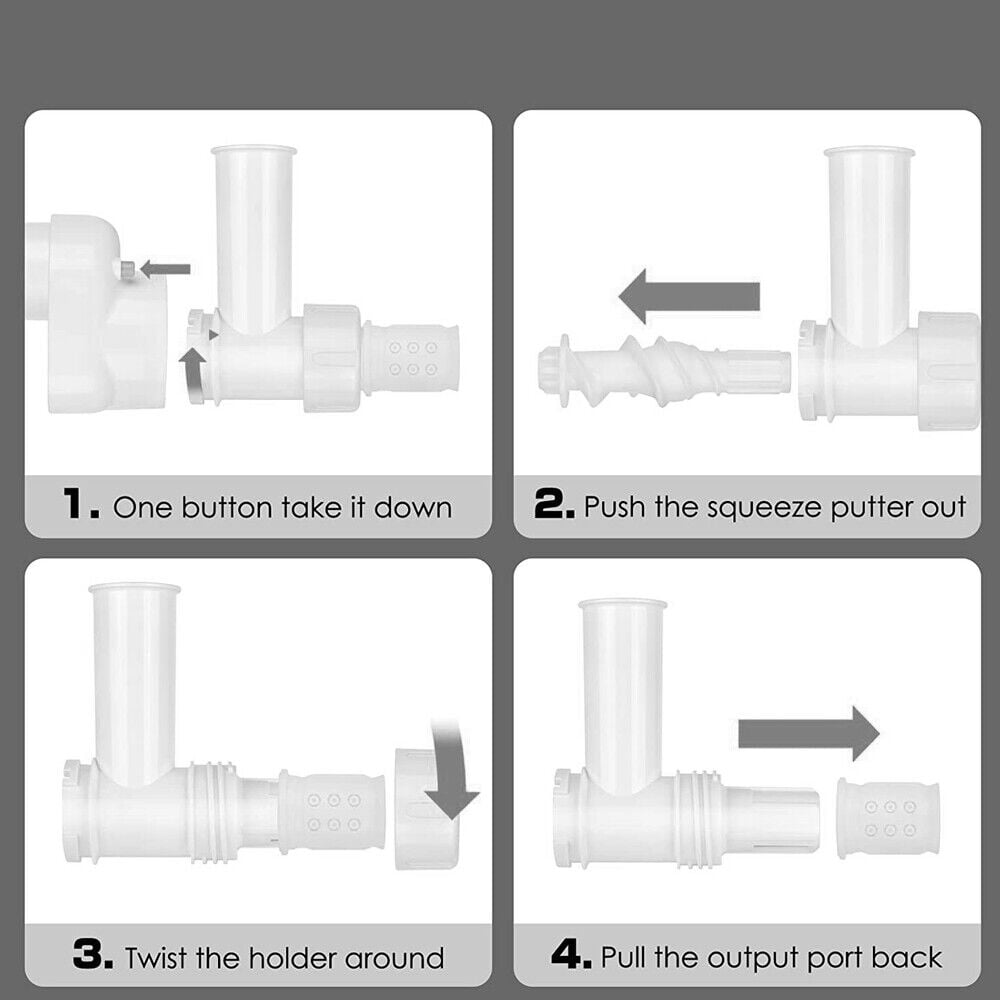 1. One button take it down

2. Push the squeeze putter out

3. Twist the holder around

4. Pull the output port back