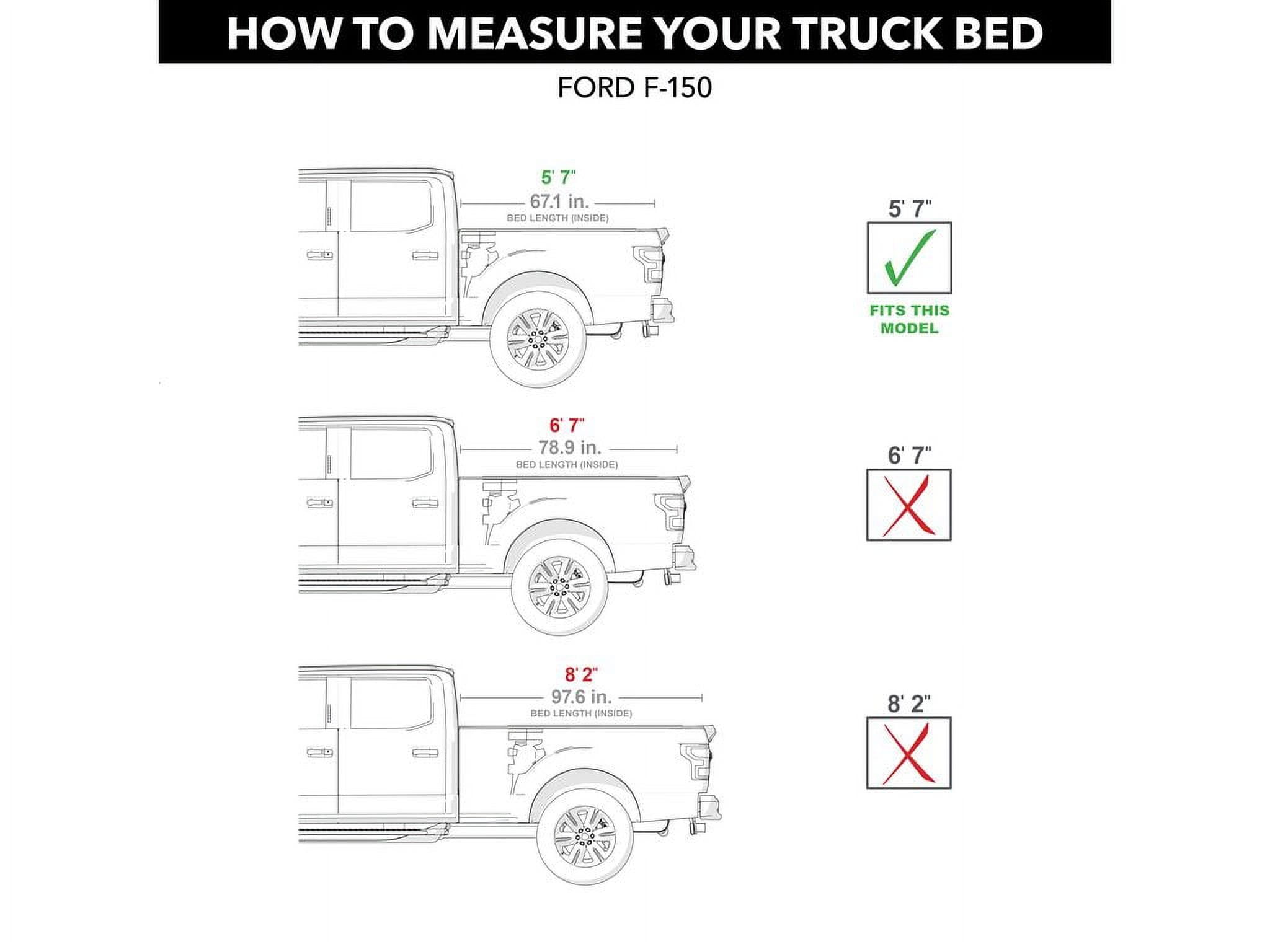 HOW TO MEASURE YOUR TRUCK BED

FORD F-150

5' 7"
67.1 in.
BED LENGTH (INSIDE)

5' 7"

FITS THIS MODEL

6' 7"
78.9 in.
BED LENGTH (INSIDE)

6' 7"

8' 2"
97.6 in.
BED LENGTH (INSIDE)

8' 2"